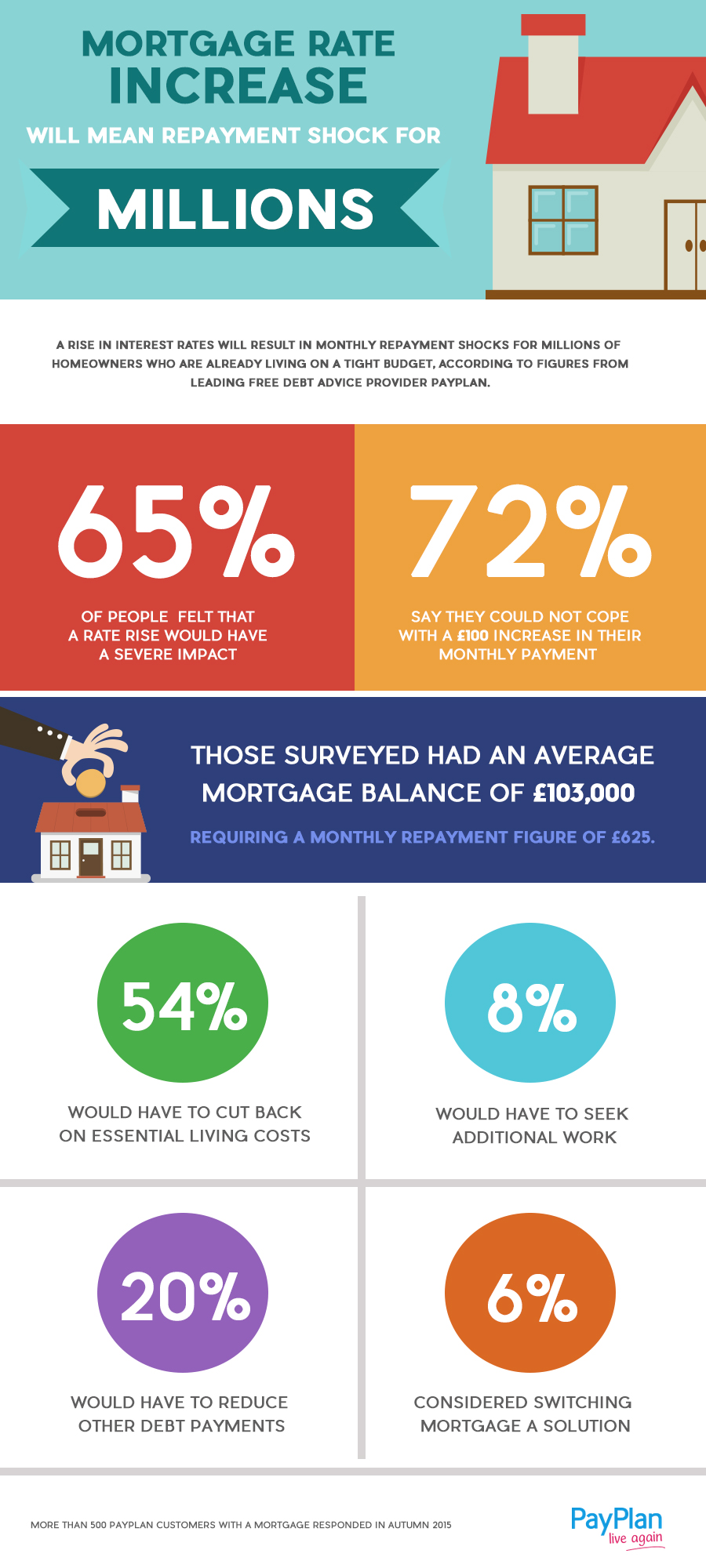 MORTGAGE RATE INCREASE

WILL MEAN REPAYMENT SHOCK FOR

MILLIONS

A RISE IN INTEREST RATES WILL RESULT IN MONTHLY REPAYMENT SHOCKS FOR MILLIONS OF HOMEOWNERS WHO ARE ALREADY LIVING ON A TIGHT BUDGET, ACCORDING TO FIGURES FROM LEADING FREE DEBT ADVICE PROVIDER PAYPLAN.

65%

OF PEOPLE FELT THAT A RATE RISE WOULD HAVE A SEVERE IMPACT

72%

SAY THEY COULD NOT COPE WITH A £100 INCREASE IN THEIR MONTHLY PAYMENT

THOSE SURVEYED HAD AN AVERAGE MORTGAGE BALANCE OF £103,000

REQUIRING A MONTHLY REPAYMENT FIGURE OF £625.

54%

WOULD HAVE TO CUT BACK ON ESSENTIAL LIVING COSTS

8%

WOULD HAVE TO SEEK ADDITIONAL WORK

20%

WOULD HAVE TO REDUCE OTHER DEBT PAYMENTS

6%

CONSIDERED SWITCHING MORTGAGE A SOLUTION

MORE THAN 500 PAYPLAN CUSTOMERS WITH A MORTGAGE RESPONDED IN AUTUMN 2015

PayPlan live again